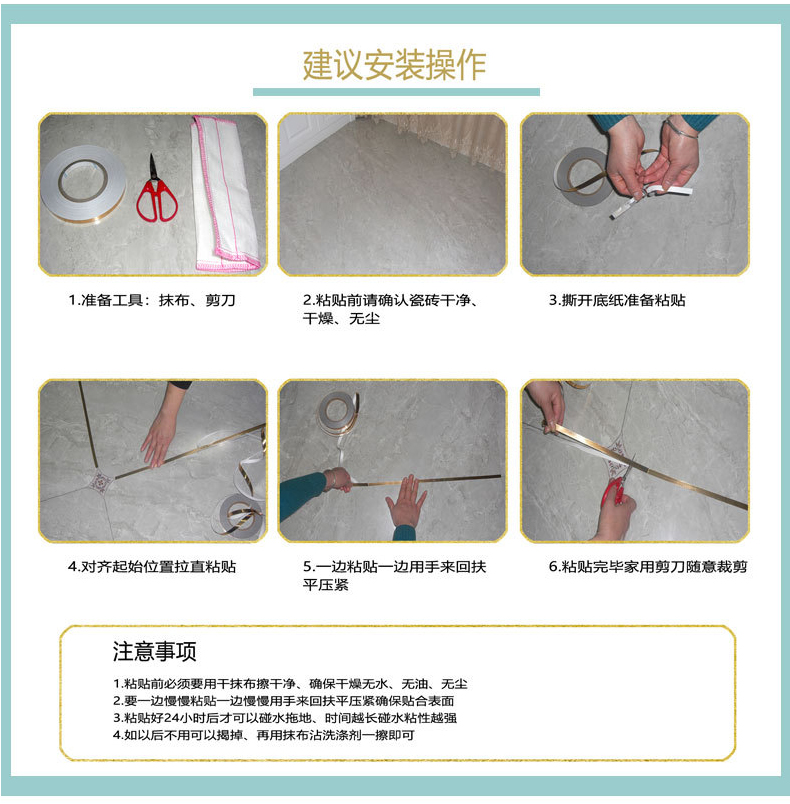 建议安装操作

1.准备工具：抹布、剪刀

2.粘贴前请确认瓷砖干净、干燥、无尘

3.撕开底纸准备粘贴

4.对齐起始位置拉直粘贴

5.一边粘贴一边用手来回扶平压紧

6.粘贴完毕家用剪刀随意裁剪

注意事项

1.粘贴前必须要用干抹布擦干净、确保干燥无水、无油、无尘
2.要一边慢慢粘贴一边慢慢用手来回扶平压紧确保贴合表面
3.粘贴好24小时后才可以碰水拖地、时间越长碰水粘性越强
4.如以后不用可以揭掉、再用抹布沾洗涤剂一擦即可