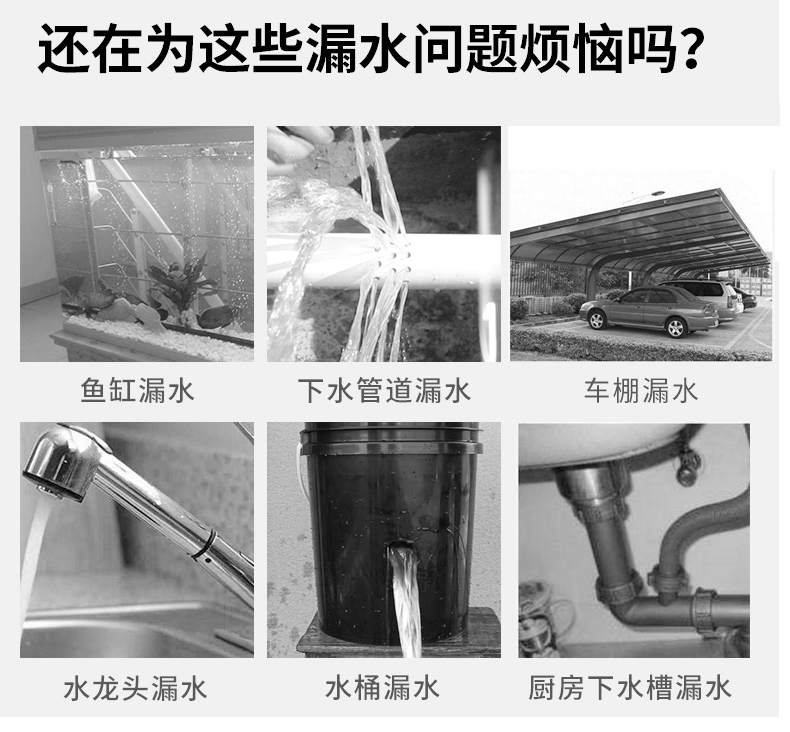 还在为这些漏水问题烦恼吗?

鱼缸漏水

下水管道漏水

车棚漏水

水龙头漏水

水桶漏水

厨房下水槽漏水