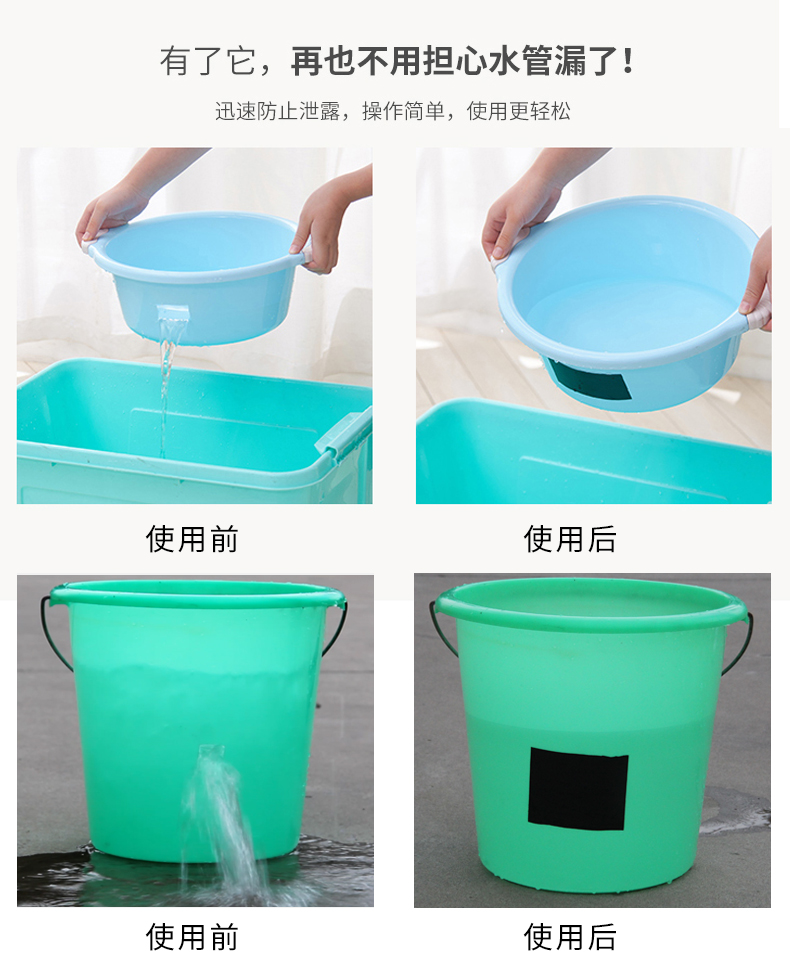 有了它，再也不用担心水管漏了！

迅速防止泄露，操作简单，使用更轻松

使用前

使用后

使用前

使用后