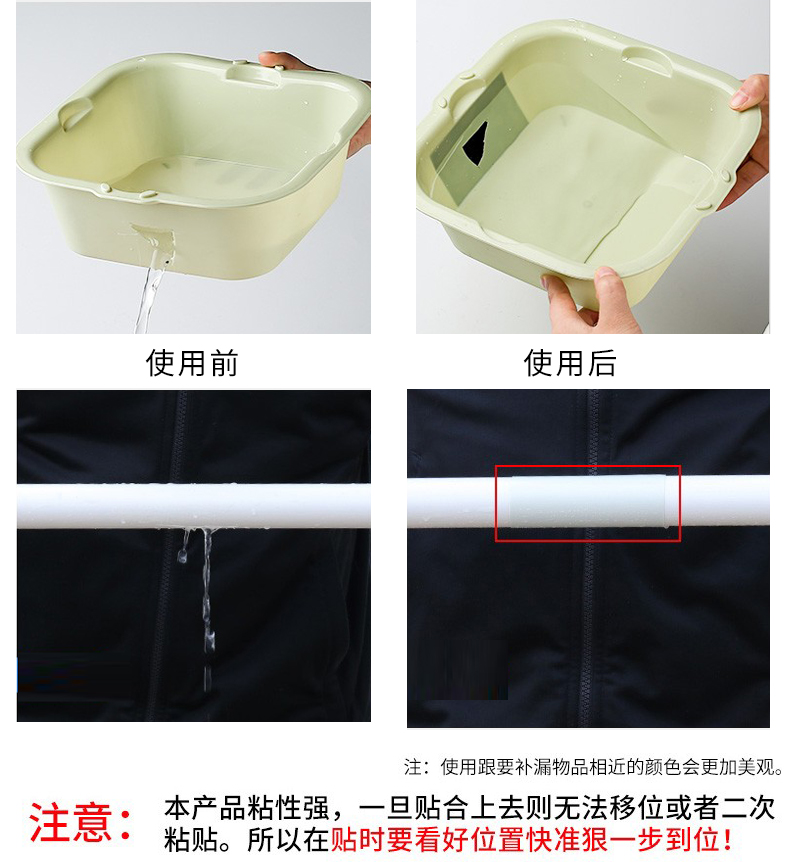 使用前

使用后

注：使用跟要补漏物品相近的颜色会更加美观。

注意：本产品粘性强，一旦贴合上去则无法移位或者二次粘贴。所以在贴时要看好位置快准狠一步到位！